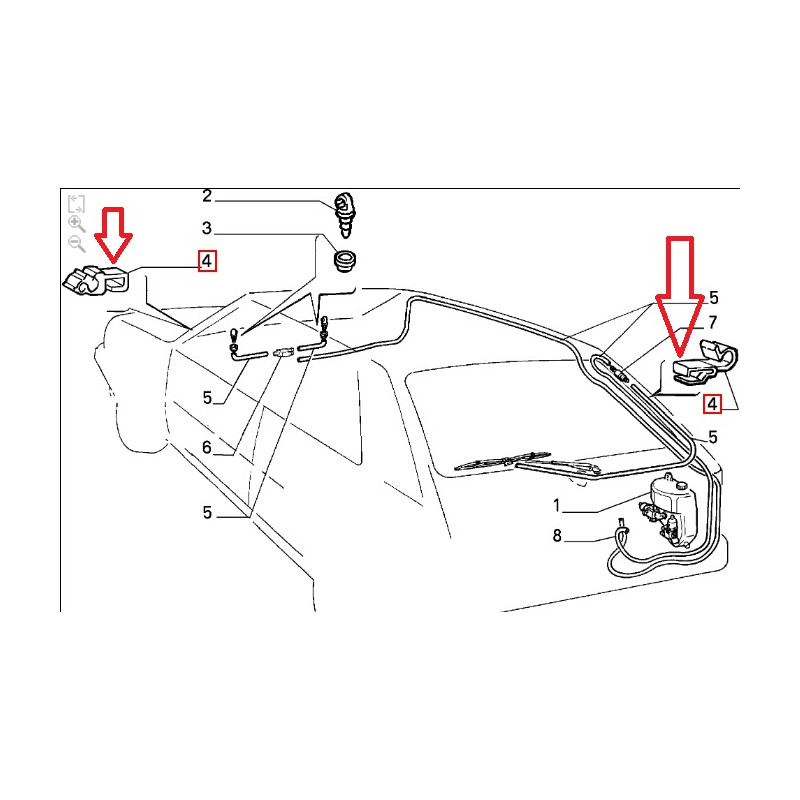 2
3
4
5
6
5
5
7
4
5
1
8